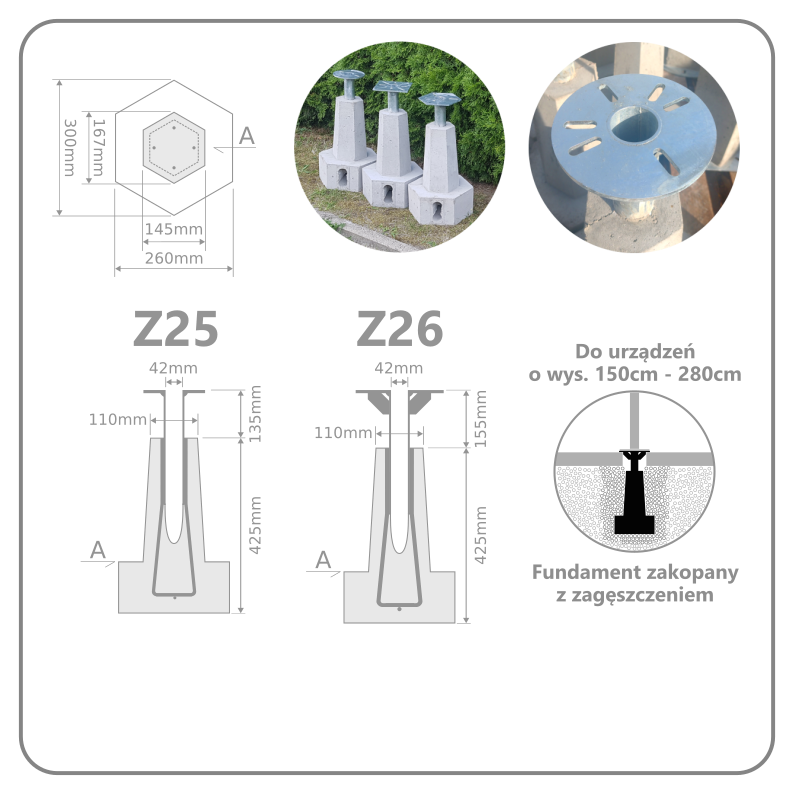 300mm
167mm
A
145mm
260mm

Z25
42mm
110mm
135mm
425mm
A

Z26
42mm
110mm
155mm
425mm
A

Do urządzeń
o wys. 150cm - 280cm

Fundament zakopany
z zagęszczeniem