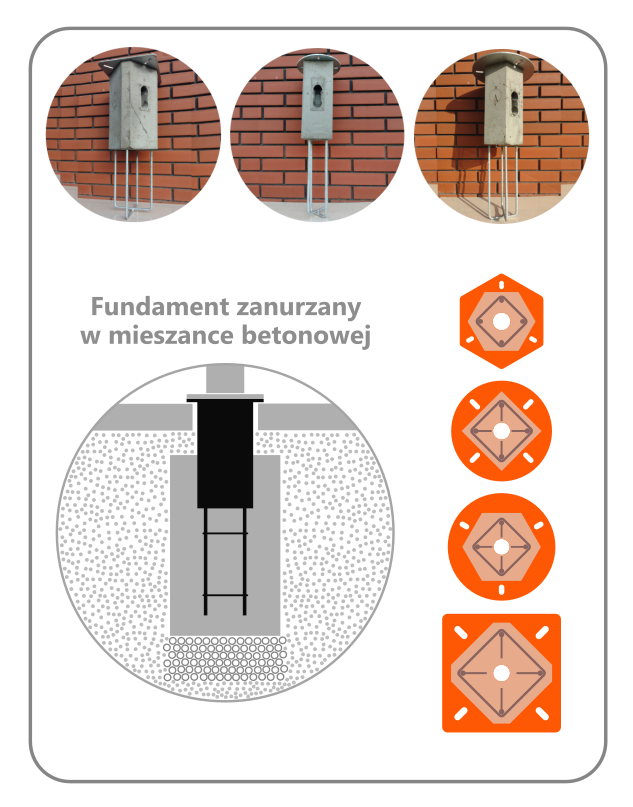 Fundament zanurzany w mieszance betonowej