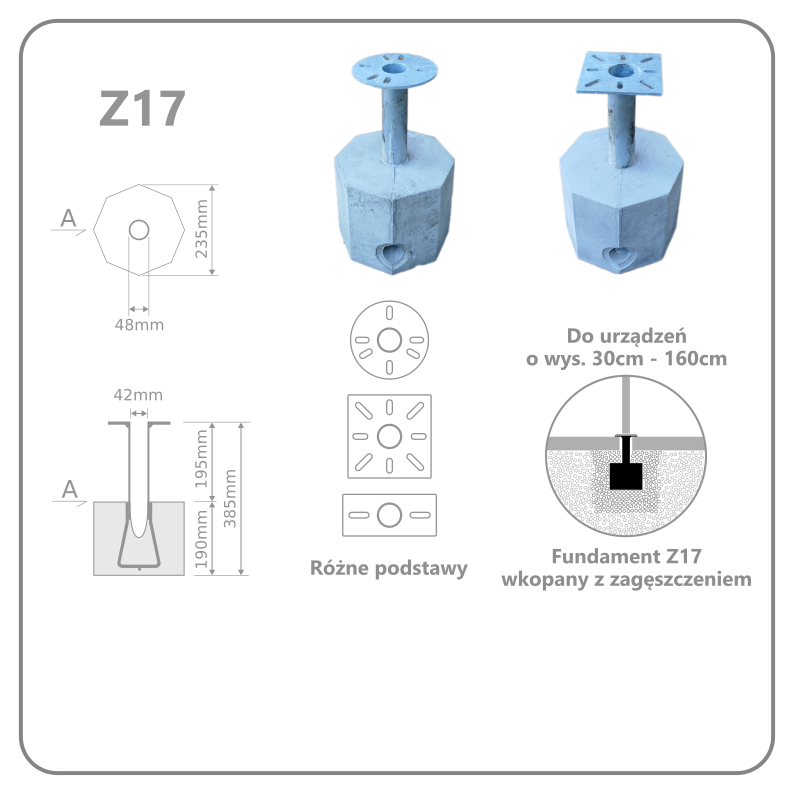 Z17

A

235mm

48mm

42mm

A

195mm

190mm

385mm

Różne podstawy

Do urządzeń
o wys. 30cm - 160cm

Fundament Z17
wkopany z zagęszczeniem