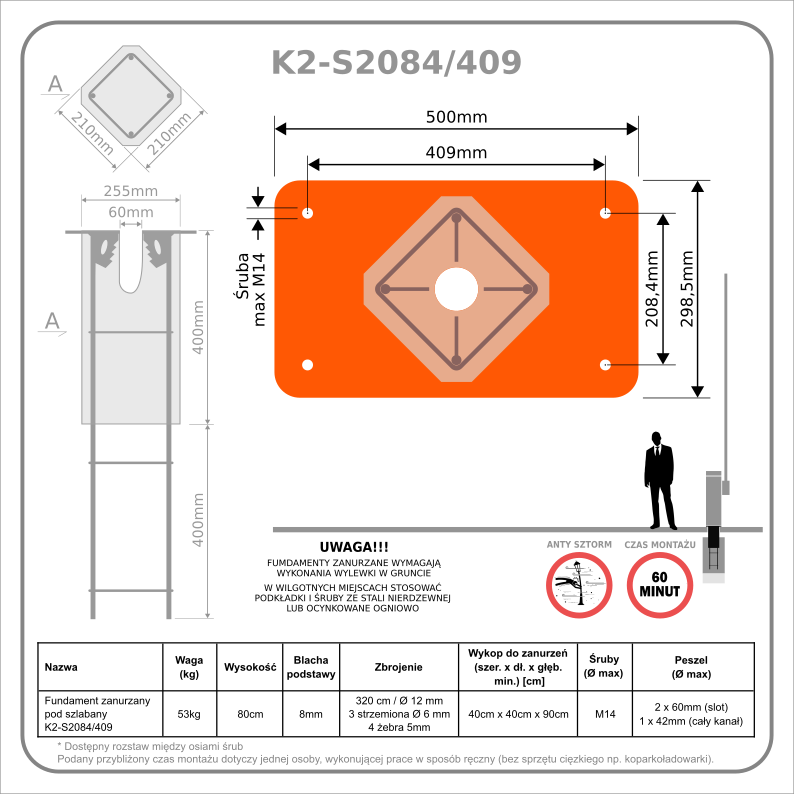 K2-S2084/409

A

210mm

210mm

255mm

60mm

A

400mm

400mm

500mm

409mm

Śruba max M14

208,4mm

298,5mm

UWAGA!!!

FUNDAMENTY ZANURZANE WYMAGAJĄ WYKONANIA WYLEWKI W GRUNCIE

W WILGOTNYCH MIEJSCACH STOSOWAĆ PODKŁADKI I ŚRUBY ZE STALI NIERDZEWNEJ LUB OCYNKOWANE OGNIOWO

ANTY SZTORM

CZAS MONTAŻU

60 MINUT

| Nazwa | Waga (kg) | Wysokość | Blacha podstawy | Zbrojenie | Wykop do zanurzeń (szer. x dł. x głęb. min.) [cm] | Śruby (Ø max) | Peszel (Ø max) |
|---|---|---|---|---|---|---|---|
| Fundament zanurzany pod szlabany K2-S2084/409 | 53kg | 80cm | 8mm | 320 cm / Ø 12 mm 3 strzemiona Ø 6 mm 4 żebra 5mm | 40cm x 40cm x 90cm | M14 | 2 x 60mm (slot) 1 x 42mm (cały kanał) |

* Dostępny rozstaw między osiami śrub
Podany przybliżony czas montażu dotyczy jednej osoby, wykonującej prace w sposób ręczny (bez sprzętu ciężkiego np. koparkoładowarki).