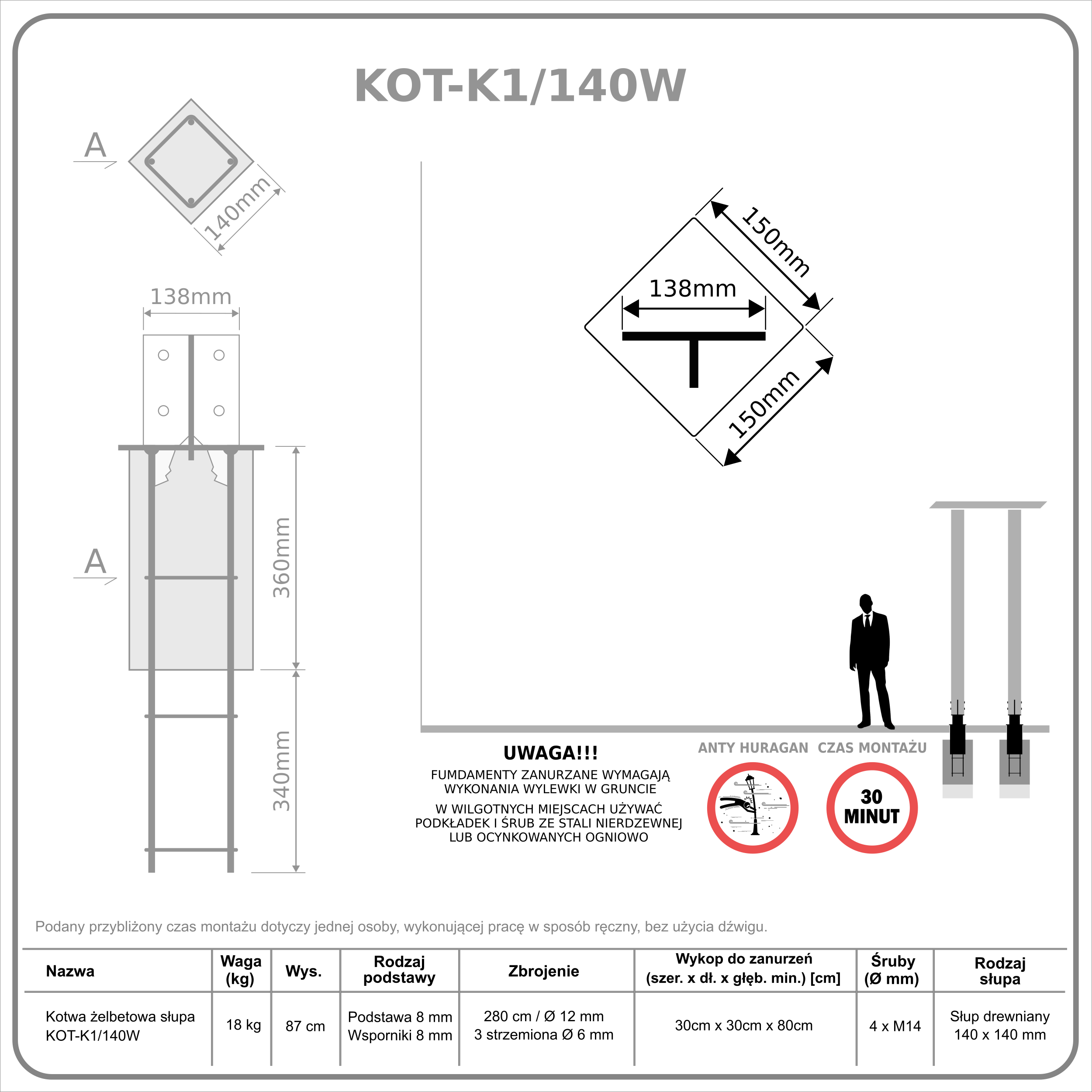 KOT-K1/140W

A

140mm

138mm

A

360mm

340mm

150mm

138mm

150mm

UWAGA!!!

FUMDAMENTY ZANURZANE WYMAGAJĄ WYKONANIA WYLEWKI W GRUNCIE

W WILGOTNYCH MIEJSCACH UŻYWAĆ PODKŁADEK I ŚRUB ZE STALI NIERDZEWNEJ LUB OCYNKOWANYCH OGNIOWO

ANTY HURAGAN

CZAS MONTAŻU

30 MINUT

Podany przybliżony czas montażu dotyczy jednej osoby, wykonującej pracę w sposób ręczny, bez użycia dźwigu.

| Nazwa | Waga (kg) | Wys. | Rodzaj podstawy | Zbrojenie | Wykop do zanurzeń (szer. x dł. x głęb. min.) [cm] | Śruby (Ø mm) | Rodzaj słupa |
|---|---|---|---|---|---|---|---|
| Kotwa żelbetowa słupa KOT-K1/140W | 18 kg | 87 cm | Podstawa 8 mm Wsporniki 8 mm | 280 cm / Ø 12 mm 3 strzemiona Ø 6 mm | 30cm x 30cm x 80cm | 4 x M14 | Słup drewniany 140 x 140 mm |