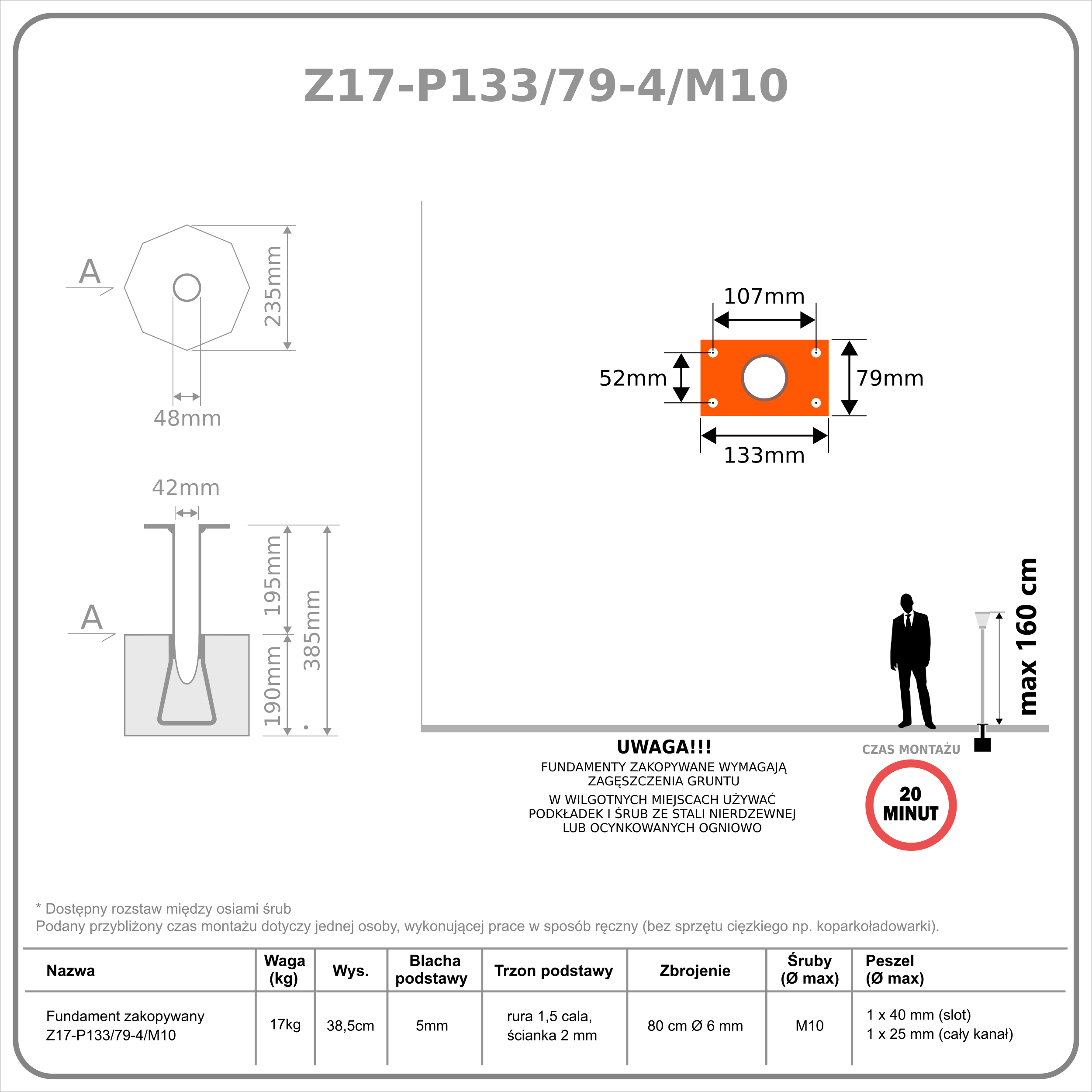 Z17-P133/79-4/M10

A

235mm

48mm

42mm

A

195mm

190mm

385mm

107mm

52mm

79mm

133mm

max 160 cm

UWAGA!!!
FUNDAMENTY ZAKOPYWANE WYMAGAJĄ ZAGĘSZCZENIA GRUNTU
W WILGOTNYCH MIEJSCACH UŻYWAĆ PODKŁADEK I ŚRUB ZE STALI NIERDZEWNEJ LUB OCYNKOWANYCH OGNIOWO

CZAS MONTAŻU
20 MINUT

* Dostępny rozstaw między osiami śrub
Podany przybliżony czas montażu dotyczy jednej osoby, wykonującej prace w sposób ręczny (bez sprzętu ciężkiego np. koparkoładowarki).

| Nazwa | Waga (kg) | Wys. | Blacha podstawy | Trzon podstawy | Zbrojenie | Śruby (Ø max) | Peszel (Ø max) |
|---|---|---|---|---|---|---|---|
| Fundament zakopywany Z17-P133/79-4/M10 | 17kg | 38,5cm | 5mm | rura 1,5 cala, ścianka 2 mm | 80 cm Ø 6 mm | M10 | 1 x 40 mm (slot) 1 x 25 mm (cały kanał) |